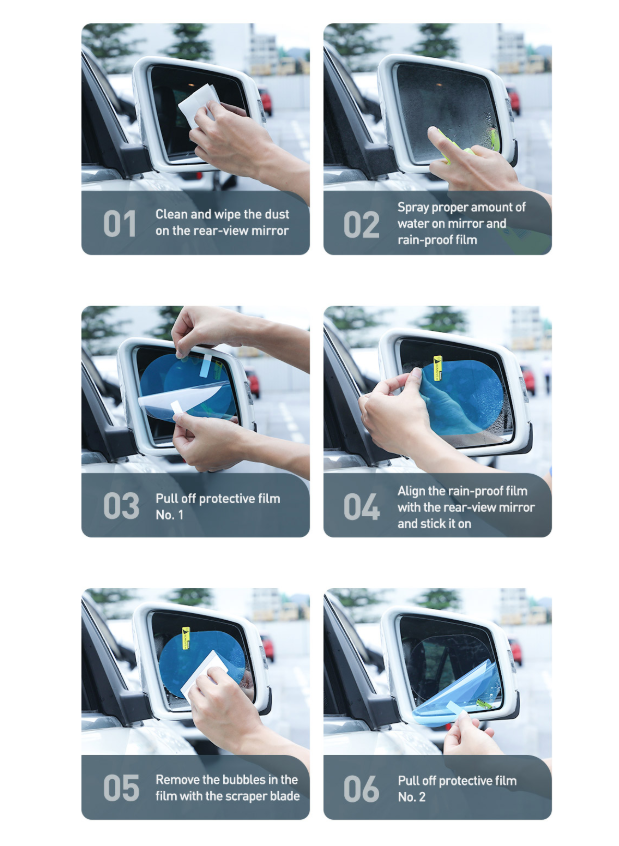 01 Clean and wipe the dust on the rear-view mirror

02 Spray proper amount of water on mirror and rain-proof film

03 Pull off protective film No. 1

04 Align the rain-proof film with the rear-view mirror and stick it on

05 Remove the bubbles in the film with the scraper blade

06 Pull off protective film No. 2